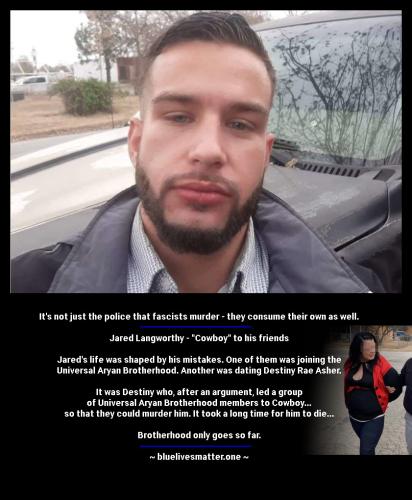 It's not just the police that fascists murder - they consume their own as well.

Jared Langworthy - "Cowboy" to his friends

Jared's life was shaped by his mistakes. One of them was joining the Universal Aryan Brotherhood. Another was dating Destiny Rae Asher.

It was Destiny who, after an argument, led a group of Universal Aryan Brotherhood members to Cowboy... so that they could murder him. It took a long time for him to die...

Brotherhood only goes so far.

~ bluelivesmatter.one ~