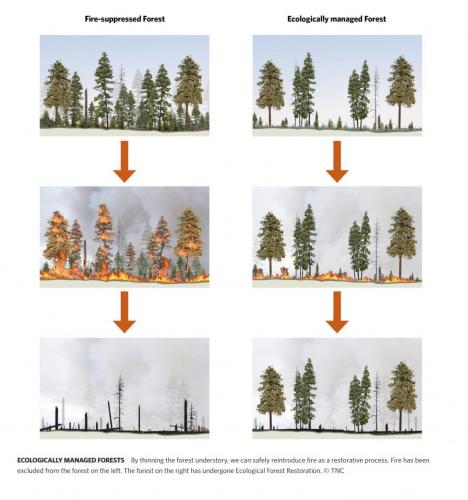 Fire-suppressed Forest

Ecologically managed Forest

ECOLOGICALLY MANAGED FORESTS By thinning the forest understory, we can safely reintroduce fire as a restorative process. Fire has been excluded from the forest on the left. The forest on the right has undergone Ecological Forest Restoration. © TNC